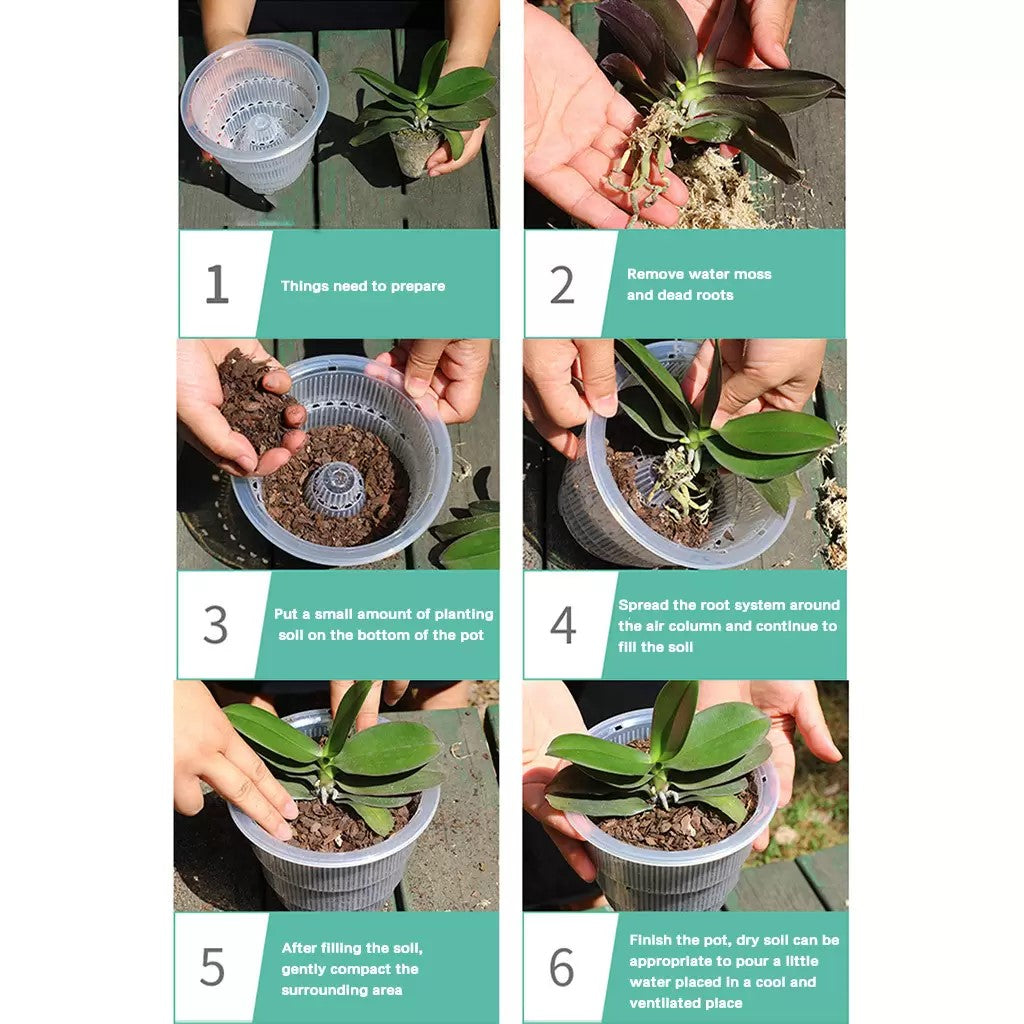 1
Things need to prepare

2
Remove water moss and dead roots

3
Put a small amount of planting soil on the bottom of the pot

4
Spread the root system around the air column and continue to fill the soil

5
After filling the soil, gently compact the surrounding area

6
Finish the pot, dry soil can be appropriate to pour a little water placed in a cool and ventilated place